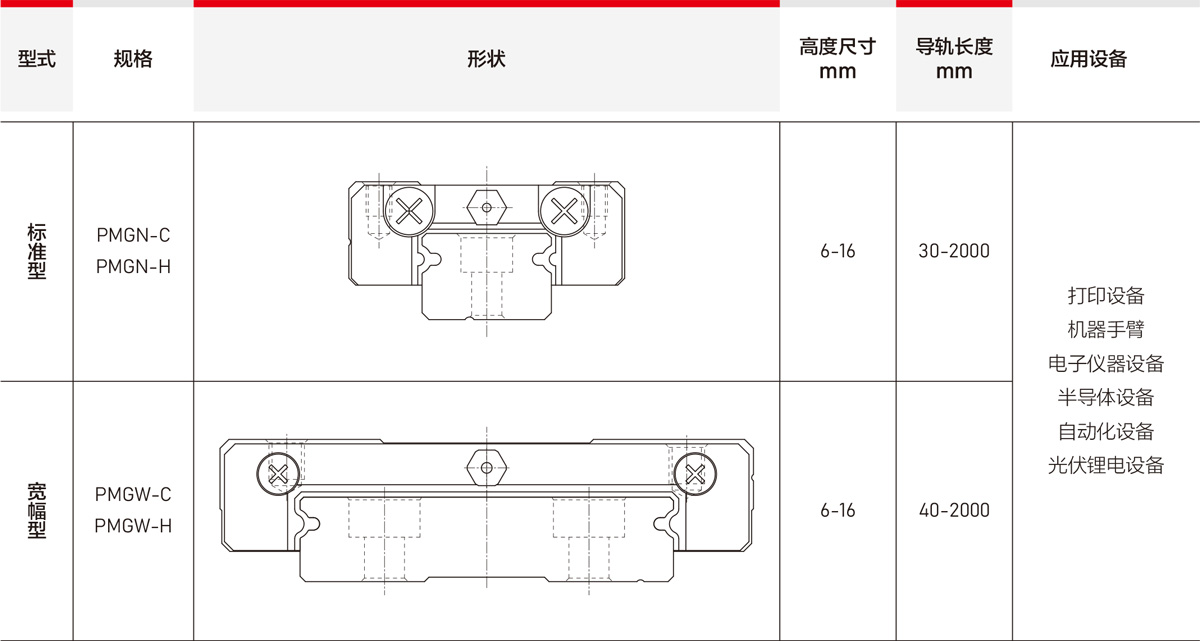 | 型式 | 规格 | 形状 | 高度尺寸 mm | 导轨长度 mm | 应用设备 |
|---|---|---|---|---|---|
| 标准型 | PMGN-C PMGN-H | | 6-16 | 30-2000 | 打印设备 机器手臂 电子仪器设备 半导体设备 自动化设备 光伏锂电设备 |
| 宽幅型 | PMGW-C PMGW-H | | 6-16 | 40-2000 | |